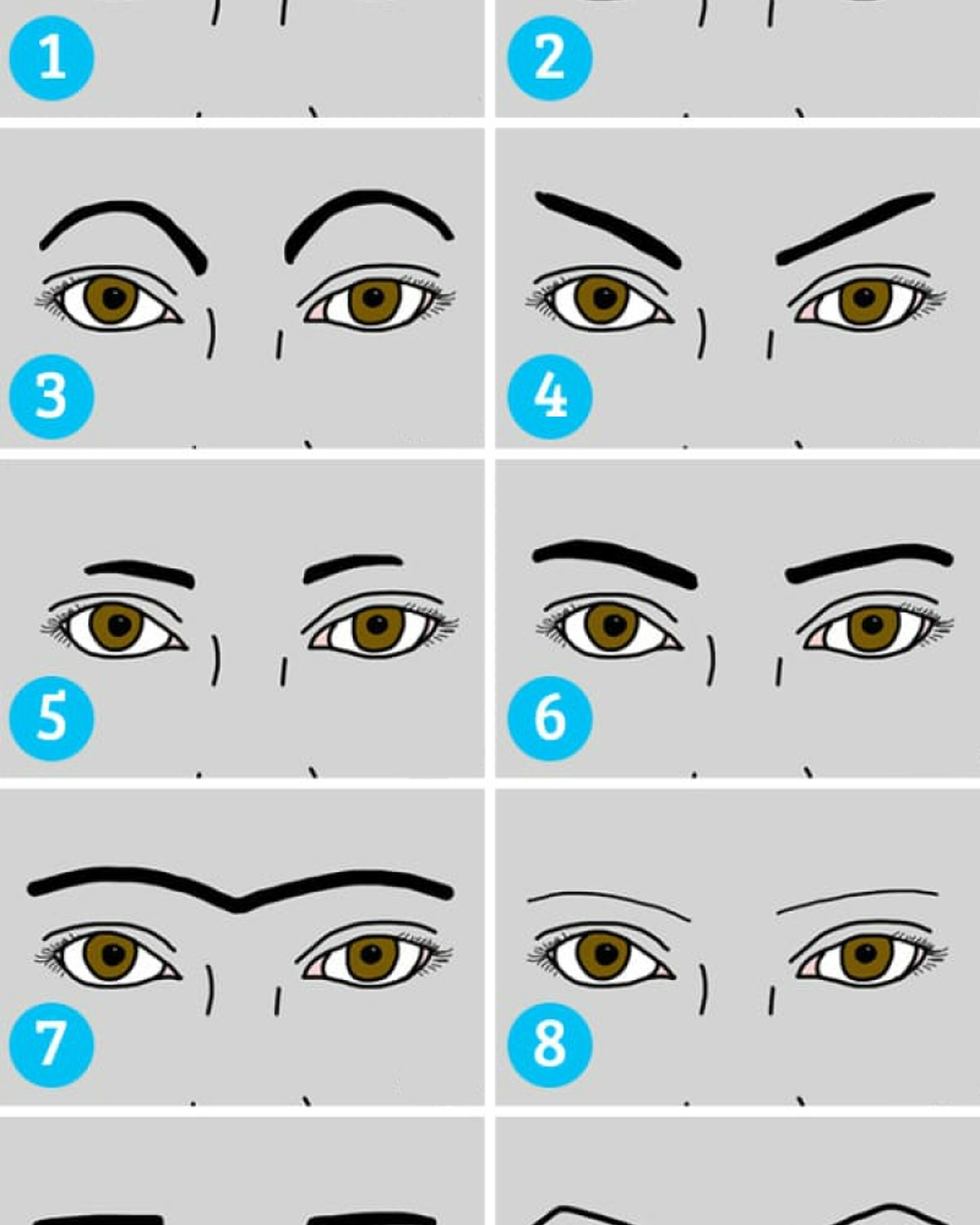 1

2

3

4

5

6

7

8